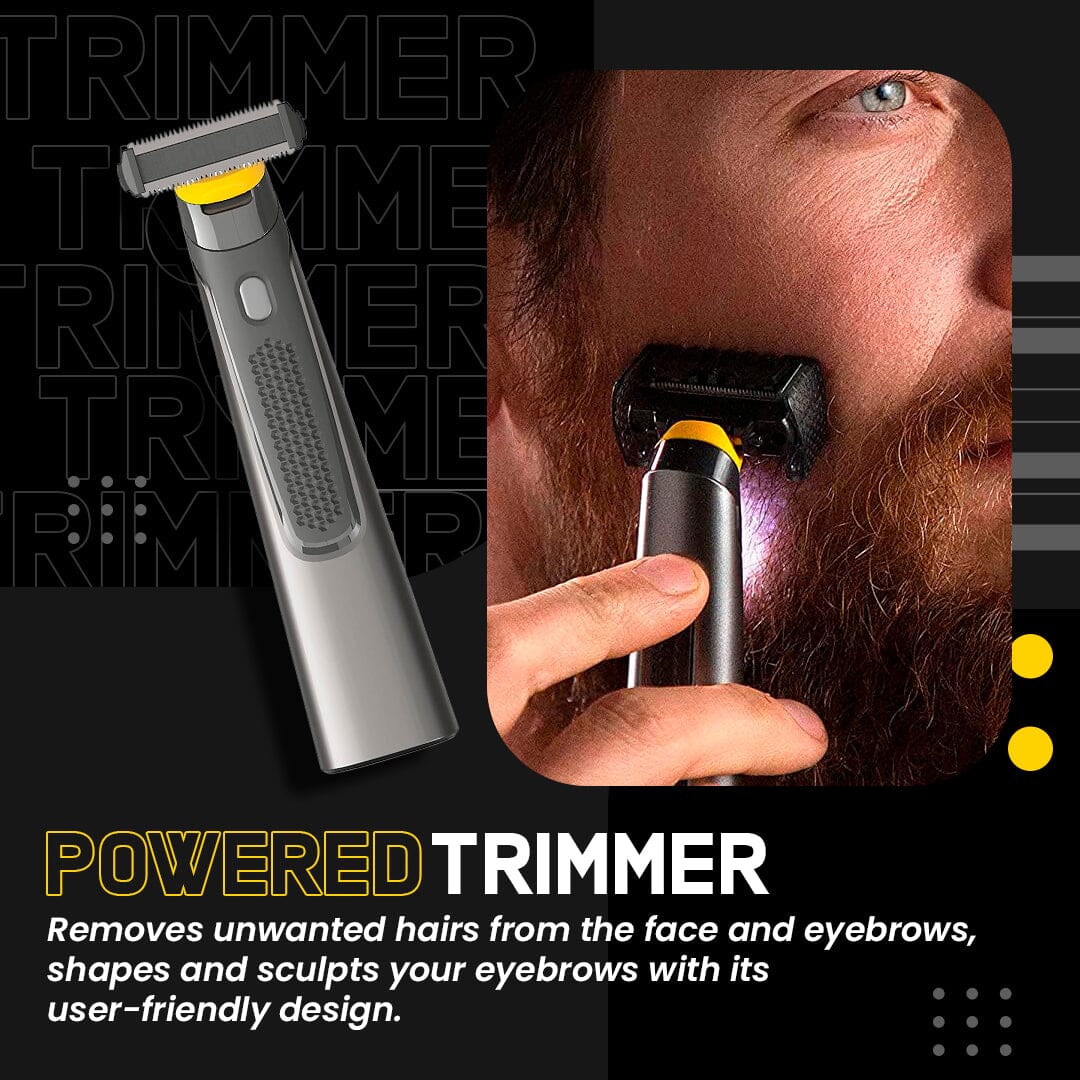 TRIMMER
TRIMMER
TRIMMER
TRIMMER
TRIMMER

POWERED TRIMMER

Removes unwanted hairs from the face and eyebrows, shapes and sculpts your eyebrows with its user-friendly design.