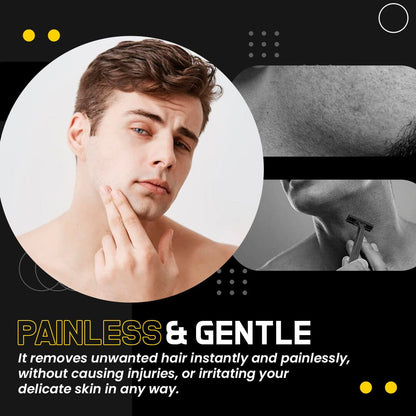 PAINLESS & GENTLE

It removes unwanted hair instantly and painlessly, without causing injuries, or irritating your delicate skin in any way.