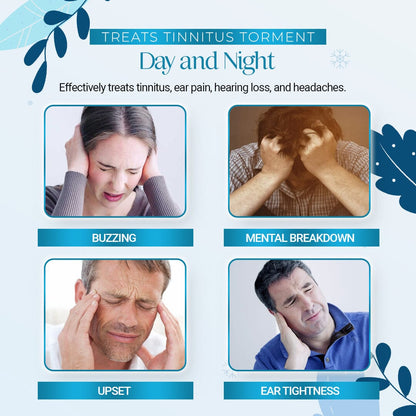 TREATS TINNITUS TORMENT
Day and Night
Effectively treats tinnitus, ear pain, hearing loss, and headaches.

BUZZING

MENTAL BREAKDOWN

UPSET

EAR TIGHTNESS